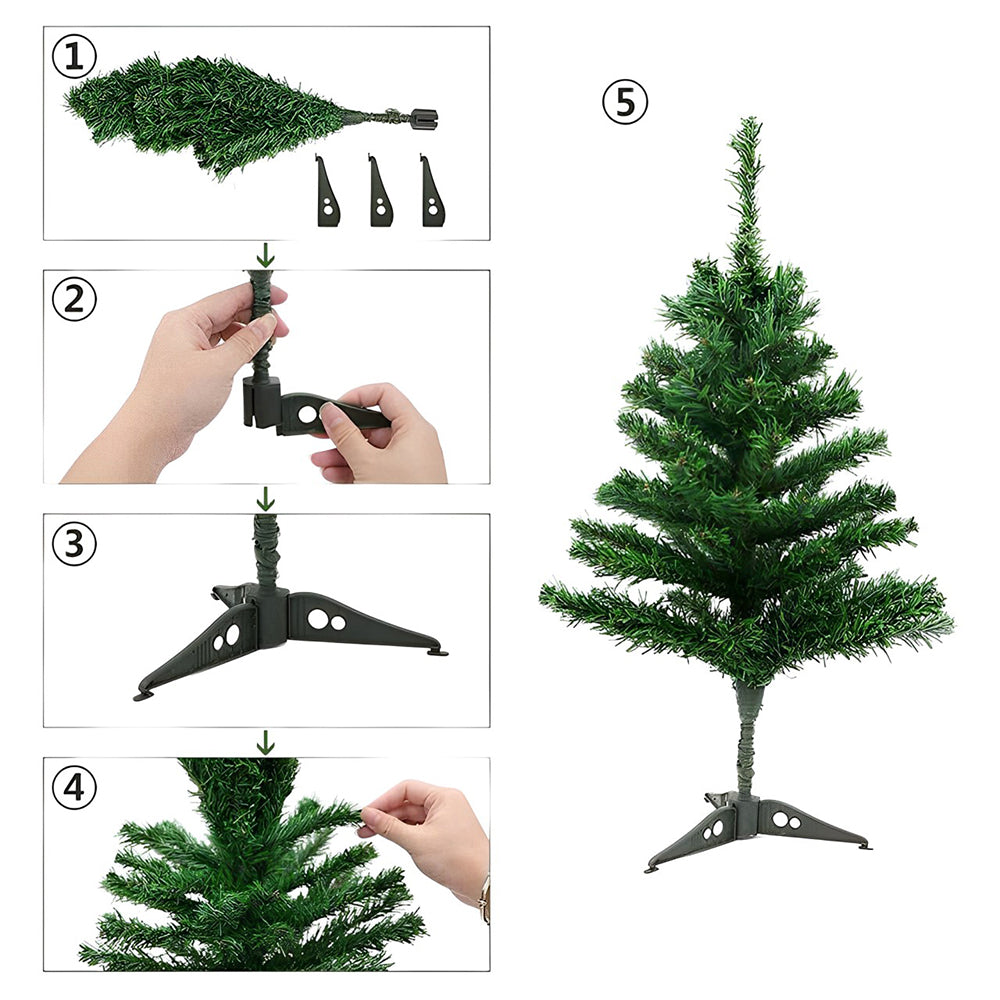 ①
②
③
④
⑤